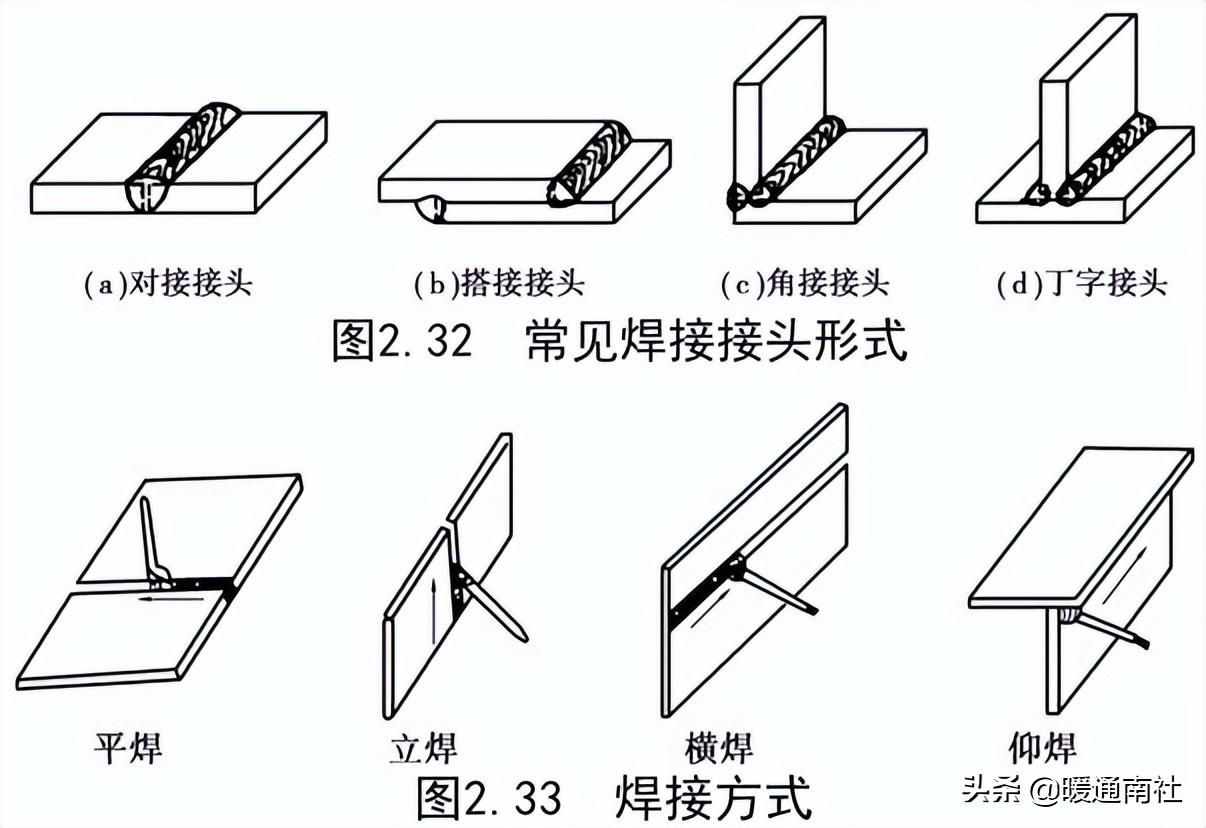 (a)对接接头

(b)搭接接头

(c)角接接头

(d)丁字接头

图2.32 常见焊接接头形式

平焊

立焊

横焊

仰焊

图2.33 焊接方式

头条 @暖通南社