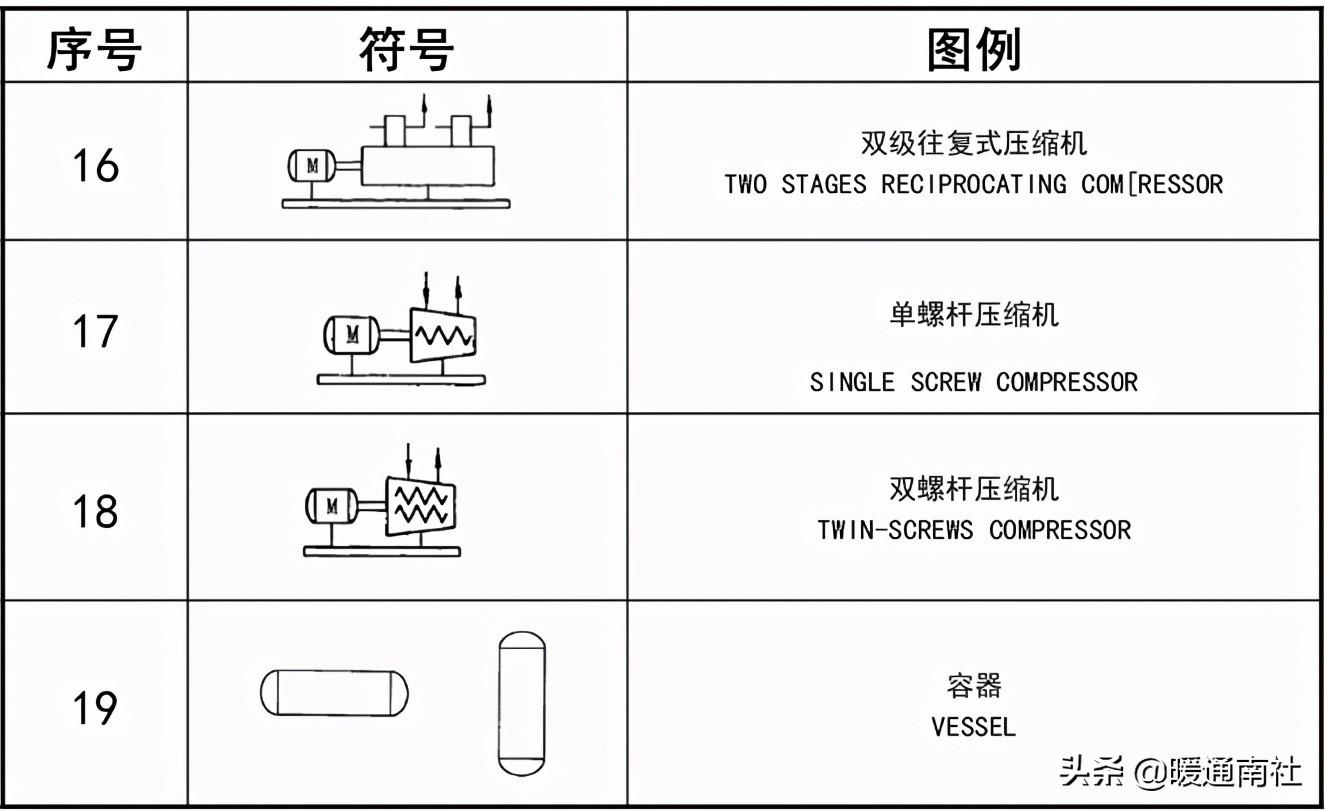 | 序号 | 符号 | 图例 |
|---|---|---|
| 16 | M | 双级往复式压缩机 TWO STAGES RECIPROCATING COM[RESSOR |
| 17 | M | 单螺杆压缩机 SINGLE SCREW COMPRESSOR |
| 18 | M | 双螺杆压缩机 TWIN-SCREWS COMPRESSOR |
| 19 | | 容器 VESSEL |

头条 @暖通南社