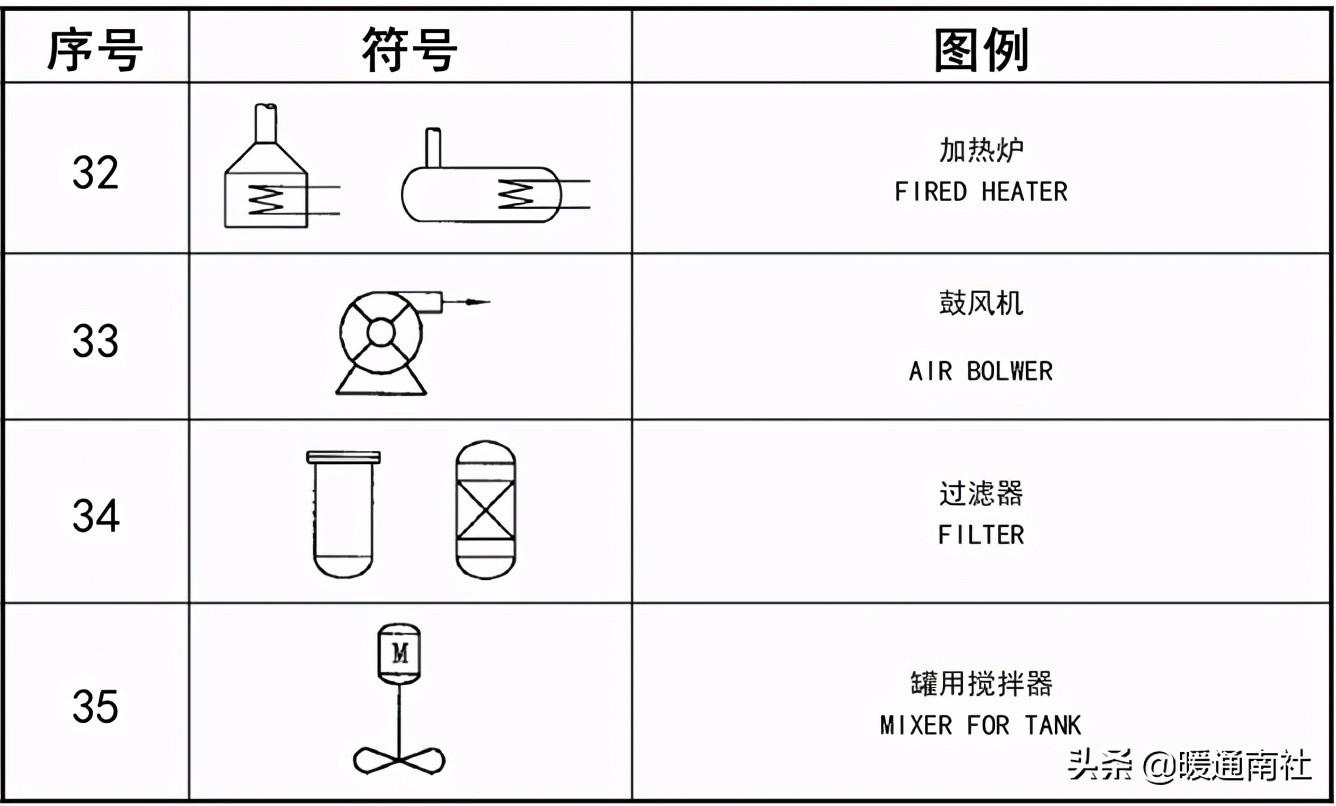 | 序号 | 符号 | 图例 |
|---|---|---|
| 32 | | 加热炉 FIRED HEATER |
| 33 | | 鼓风机 AIR BOLWER |
| 34 | | 过滤器 FILTER |
| 35 | M | 罐用搅拌器 MIXER FOR TANK |

头条 @暖通南社