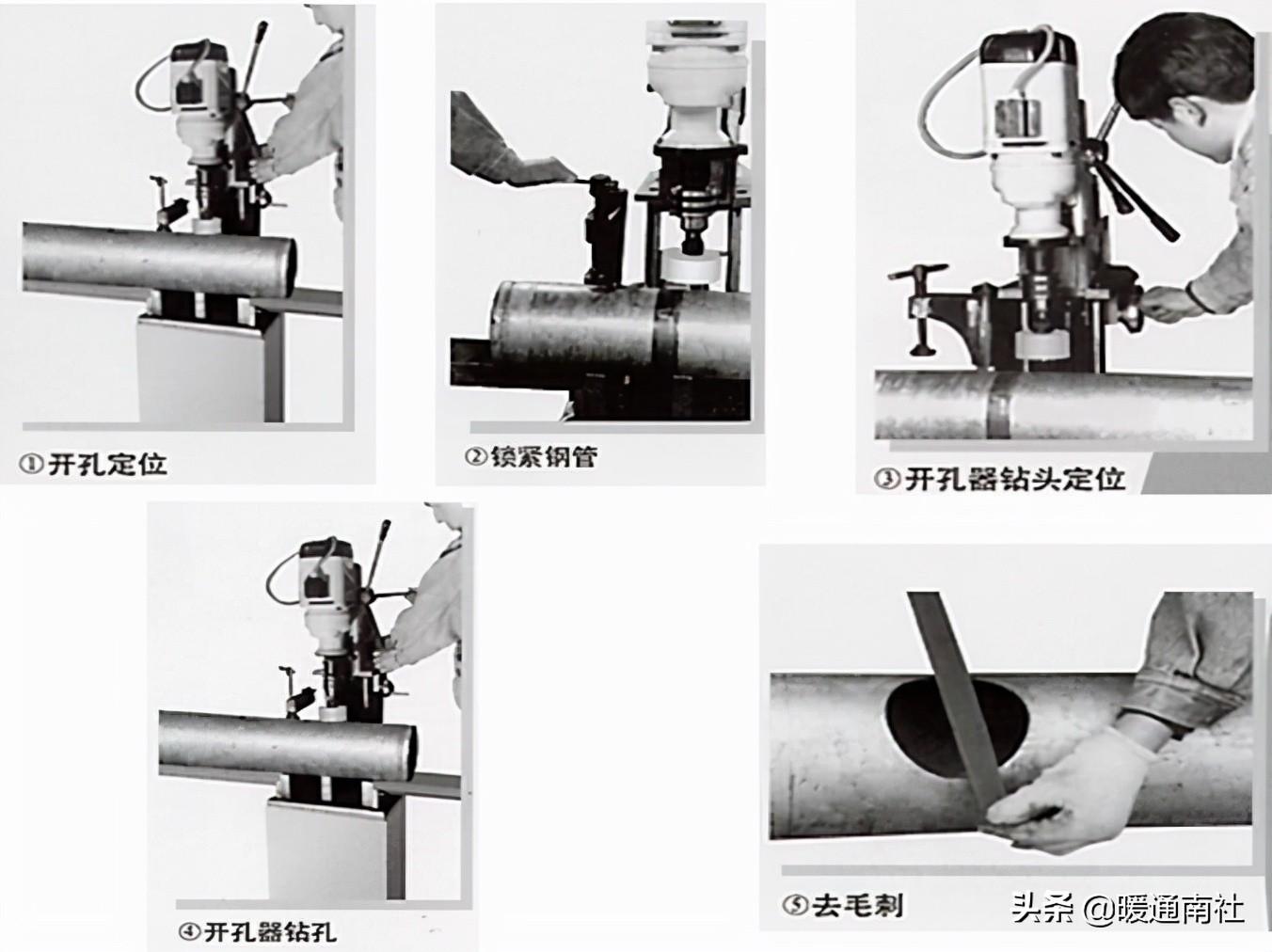 ①开孔定位

②锁紧钢管

③开孔器钻头定位

④开孔器钻孔

⑤去毛刺

头条 @暖通南社