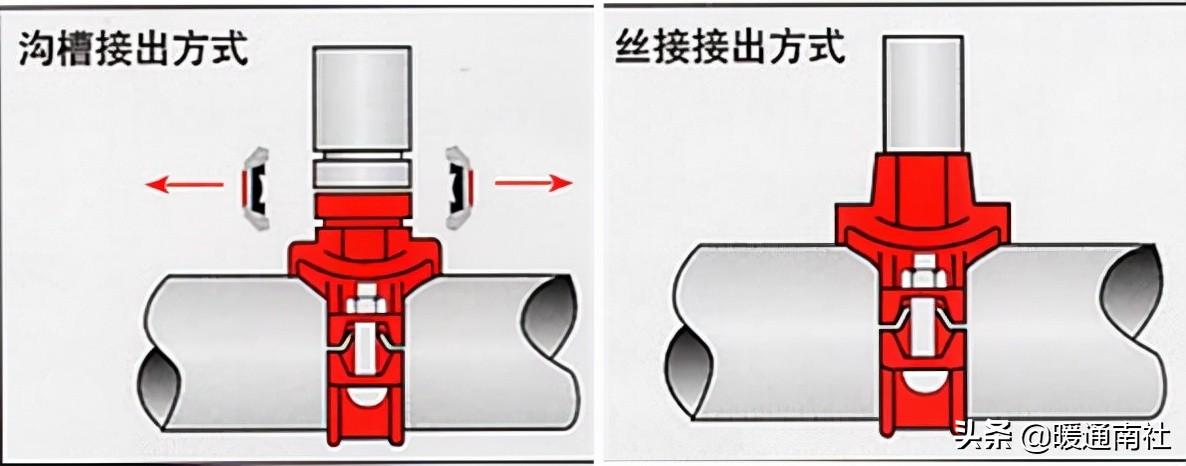 沟槽接出方式

丝接接出方式

头条 @暖通南社