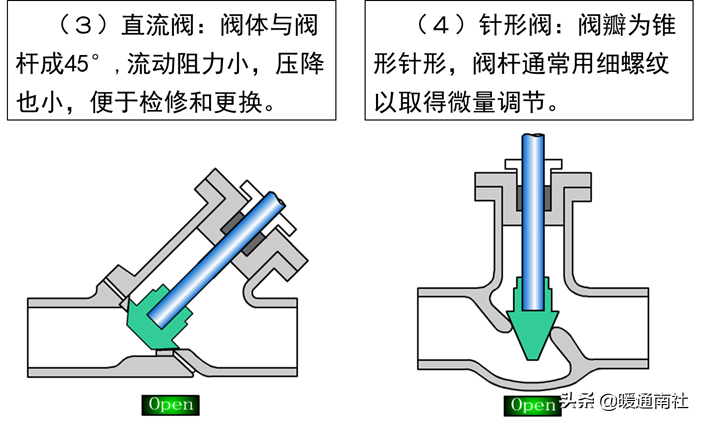 （3）直流阀：阀体与阀杆成45°，流动阻力小，压降也小，便于检修和更换。

（4）针形阀：阀瓣为锥形针形，阀杆通常用细螺纹以取得微量调节。

Open

Open

头条 @暖通南社